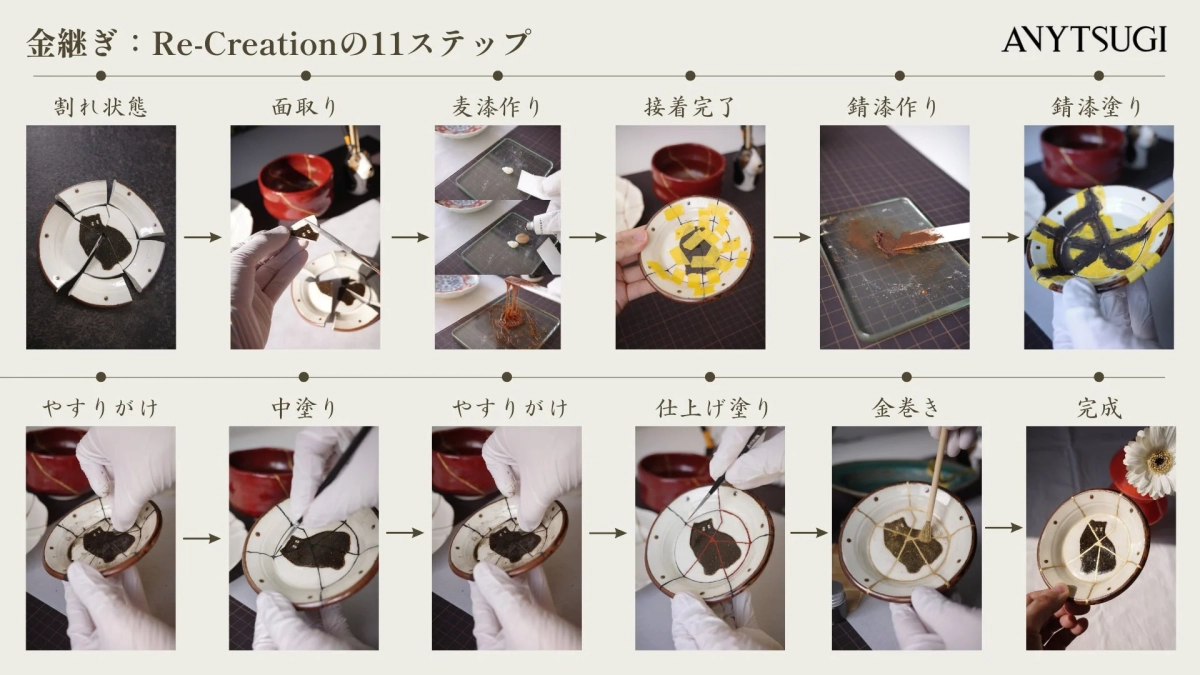 金継ぎ：Re-Creationの11ステップ

ANYTSUGI

割れ状態

面取り

麦漆作り

接着完了

錆漆作り

錆漆塗り

やすりがけ

中塗り

やすりがけ

仕上げ塗り

金巻き

完成