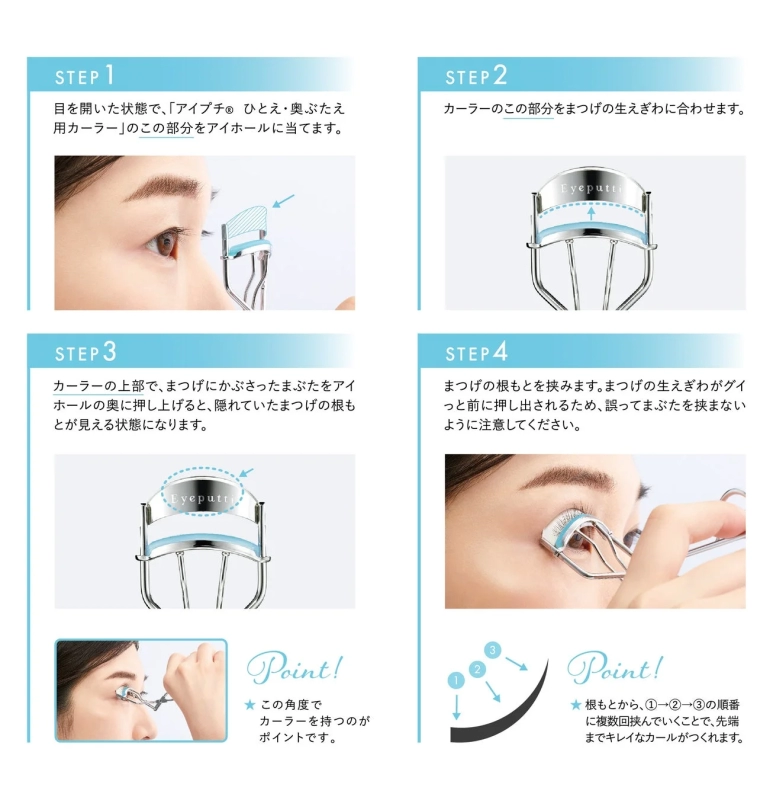 STEP 1

目を開いた状態で、「アイプチ® ひとえ・奥ぶたえ用カーラー」のこの部分をアイホールに当てます。

STEP 2

カーラーのこの部分をまつげの生えぎわに合わせます。

Eyeputti

STEP 3

カーラーの上部で、まつげにかぶさったまぶたをアイホールの奥に押し上げると、隠れていたまつげの根もとが見える状態になります。

Eyeputti

Point!

★ この角度でカーラーを持つのがポイントです。

STEP 4

まつげの根もとを挟みます。まつげの生えぎわがグイっと前に押し出されるため、誤ってまぶたを挟まないように注意してください。

③ ② ①

Point!

★ 根もとから、①→②→③の順番に複数回挟んでいくことで、先端までキレイなカールがつくれます。